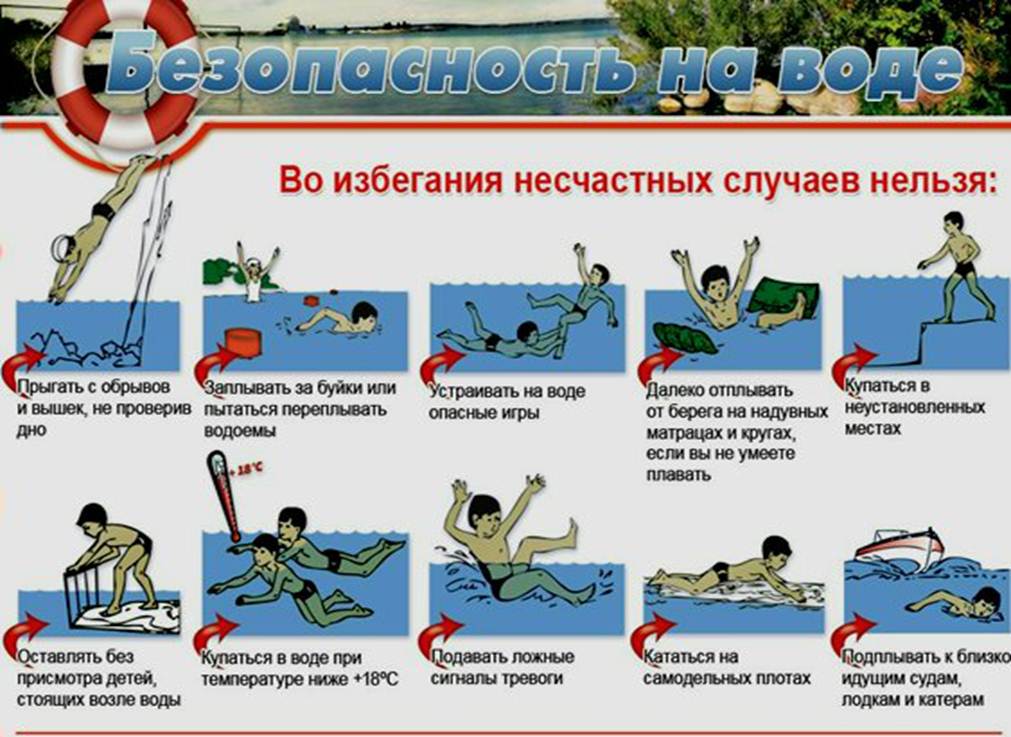 Безопасность на воде

Во избегания несчастных случаев нельзя:

Прыгать с обрывов и вышек, не проверив дно

Заплывать за буйки или пытаться переплывать водоемы

Устраивать на воде опасные игры

Далеко отплывать от берега на надувных матрацах и кругах, если вы не умеете плавать

Купаться в неустановленных местах

Оставлять без присмотра детей, стоящих возле воды

+18°C

Купаться в воде при температуре ниже +18°C

Подавать ложные сигналы тревоги

Кататься на самодельных плотах

Подплывать к близко идущим судам, лодкам и катерам