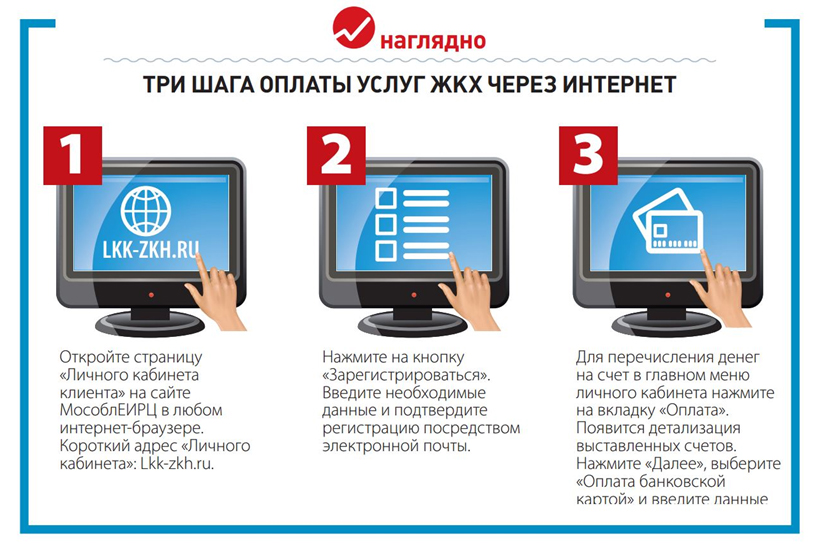 наглядно

ТРИ ШАГА ОПЛАТЫ УСЛУГ ЖКХ ЧЕРЕЗ ИНТЕРНЕТ

1

LKK-ZKH.RU

Откройте страницу «Личного кабинета клиента» на сайте МособлЕИРЦ в любом интернет-браузере. Короткий адрес «Личного кабинета»: Lkk-zkh.ru.

2

Нажмите на кнопку «Зарегистрироваться». Введите необходимые данные и подтвердите регистрацию посредством электронной почты.

3

Для перечисления денег на счет в главном меню личного кабинета нажмите на вкладку «Оплата». Появится детализация выставленных счетов. Нажмите «Далее», выберите «Оплата банковской картой» и введите данные