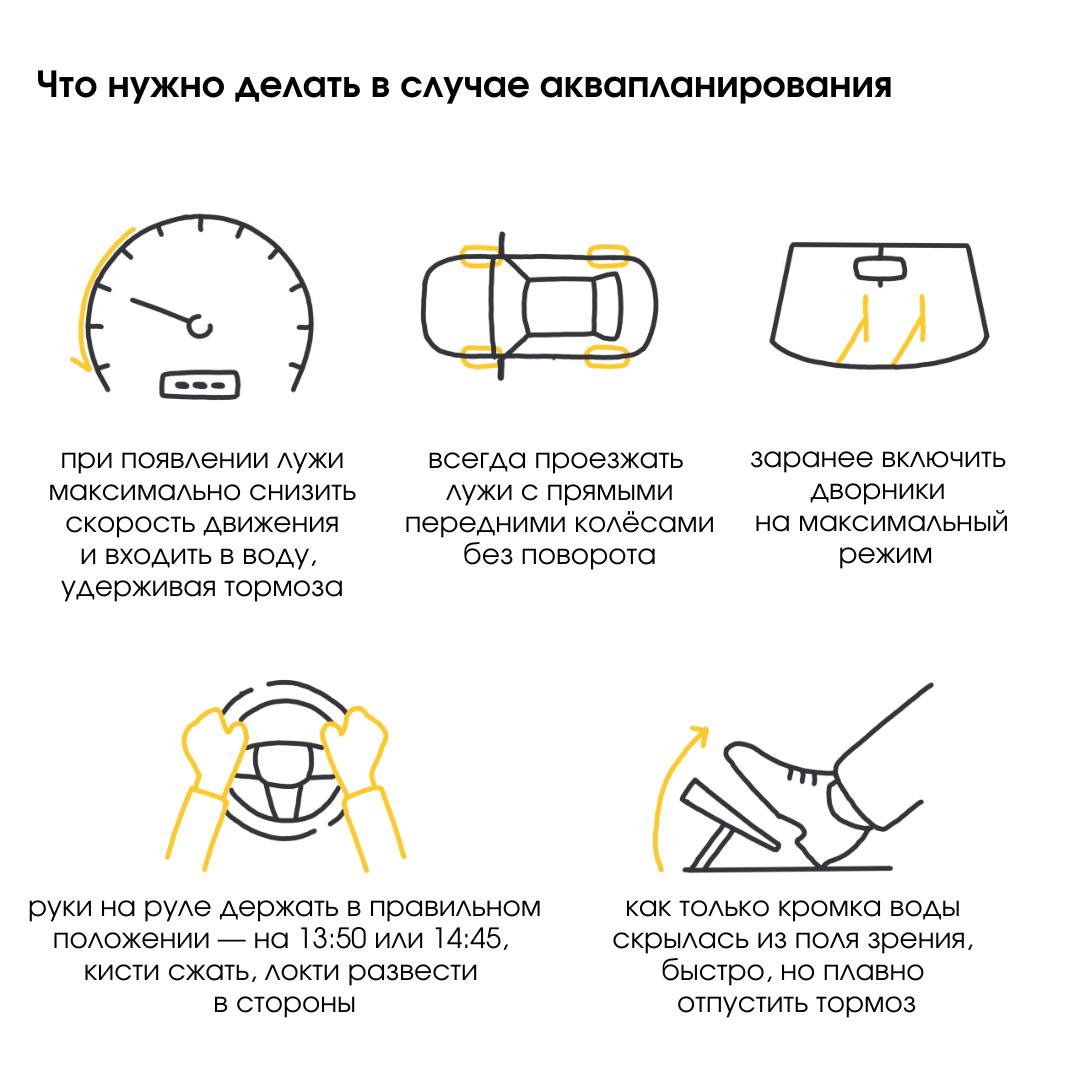 Что нужно делать в случае аквапланирования

при появлении лужи максимально снизить скорость движения и входить в воду, удерживая тормоза

всегда проезжать лужи с прямыми передними колёсами без поворота

заранее включить дворники на максимальный режим

руки на руле держать в правильном положении — на 13:50 или 14:45, кисти сжать, локти развести в стороны

как только кромка воды скрылась из поля зрения, быстро, но плавно отпустить тормоз