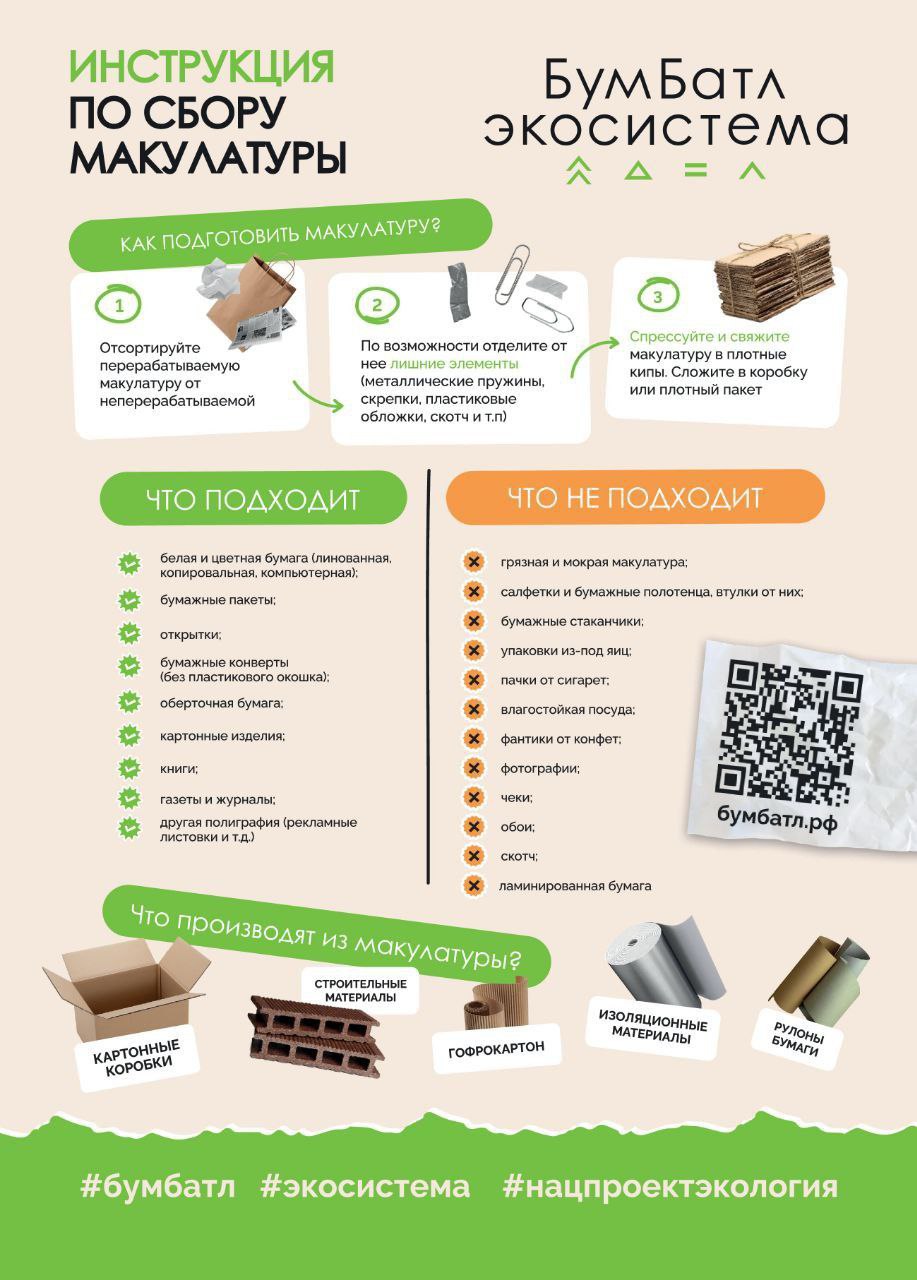 ИНСТРУКЦИЯ ПО СБОРУ МАКУЛАТУРЫ

БумБатл экосистема

КАК ПОДГОТОВИТЬ МАКУЛАТУРУ?

1
Отсортируйте перерабатываемую макулатуру от неперерабатываемой

2
По возможности отделите от нее лишние элементы (металлические пружины, скрепки, пластиковые обложки, скотч и т.п)

3
Спрессуйте и свяжите макулатуру в плотные кипы. Сложите в коробку или плотный пакет

ЧТО ПОДХОДИТ

белая и цветная бумага (линованная, копировальная, компьютерная);
бумажные пакеты;
открытки;
бумажные конверты (без пластикового окошка);
оберточная бумага;
картонные изделия;
книги;
газеты и журналы;
другая полиграфия (рекламные листовки и т.д.)

ЧТО НЕ ПОДХОДИТ

грязная и мокрая макулатура;
салфетки и бумажные полотенца, втулки от них;
бумажные стаканчики;
упаковки из-под яиц;
пачки от сигарет;
влагостойкая посуда;
фантики от конфет;
фотографии;
чеки;
обои;
скотч;
ламинированная бумага

бумбатл.рф

Что производят из макулатуры?

КАРТОННЫЕ КОРОБКИ
СТРОИТЕЛЬНЫЕ МАТЕРИАЛЫ
ГОФРОКАРТОН
ИЗОЛЯЦИОННЫЕ МАТЕРИАЛЫ
РУЛОНЫ БУМАГИ

#бумбатл #экосистема #нацпроектэкология