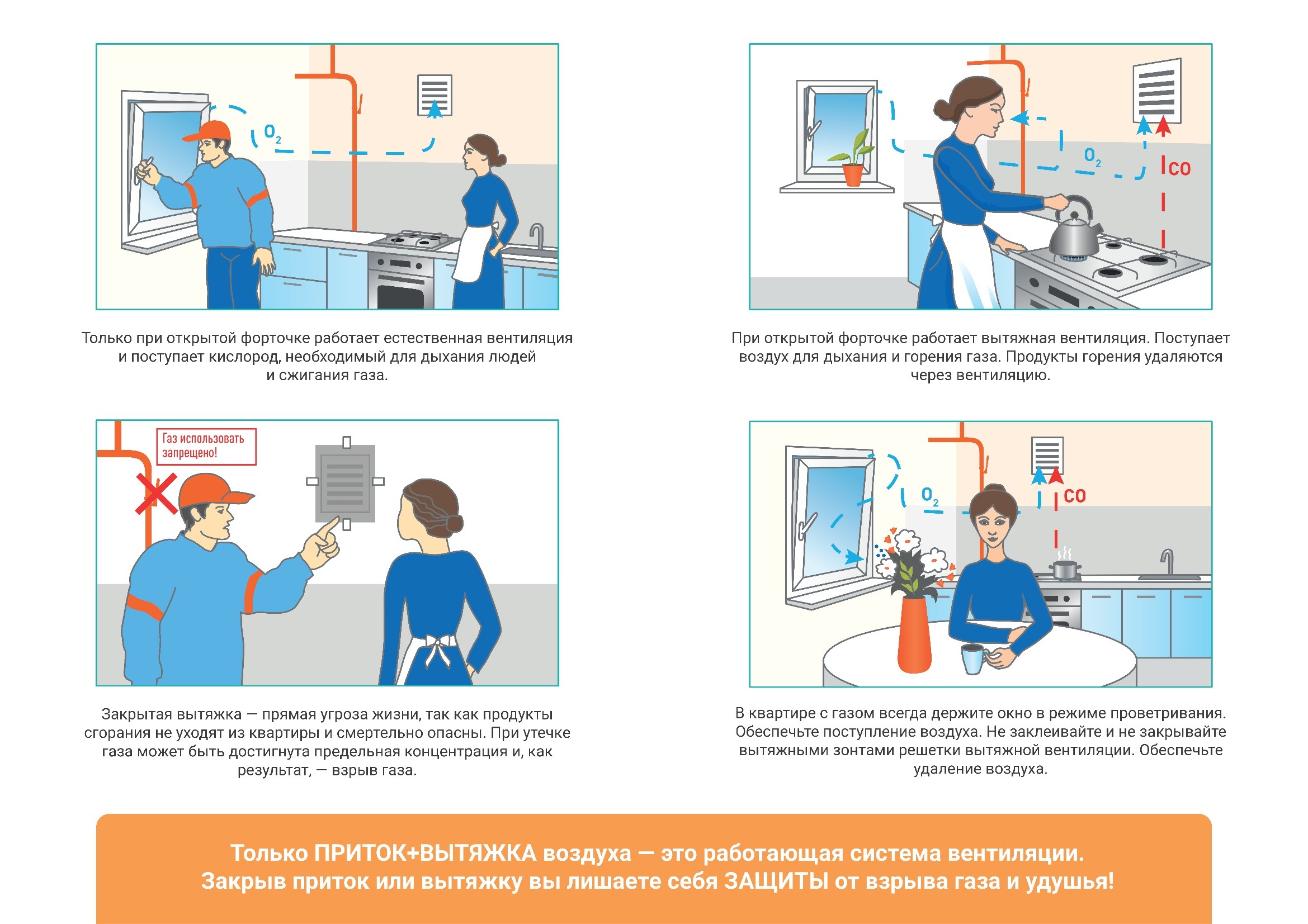 $O_2$

Только при открытой форточке работает естественная вентиляция и поступает кислород, необходимый для дыхания людей и сжигания газа.

$O_2$

CO

При открытой форточке работает вытяжная вентиляция. Поступает воздух для дыхания и горения газа. Продукты горения удаляются через вентиляцию.

Газ использовать запрещено!

Закрытая вытяжка — прямая угроза жизни, так как продукты сгорания не уходят из квартиры и смертельно опасны. При утечке газа может быть достигнута предельная концентрация и, как результат, — взрыв газа.

$O_2$

CO

В квартире с газом всегда держите окно в режиме проветривания. Обеспечьте поступление воздуха. Не заклеивайте и не закрывайте вытяжными зонтами решетки вытяжной вентиляции. Обеспечьте удаление воздуха.

Только ПРИТОК+ВЫТЯЖКА воздуха — это работающая система вентиляции.
Закрыв приток или вытяжку вы лишаете себя ЗАЩИТЫ от взрыва газа и удушья!