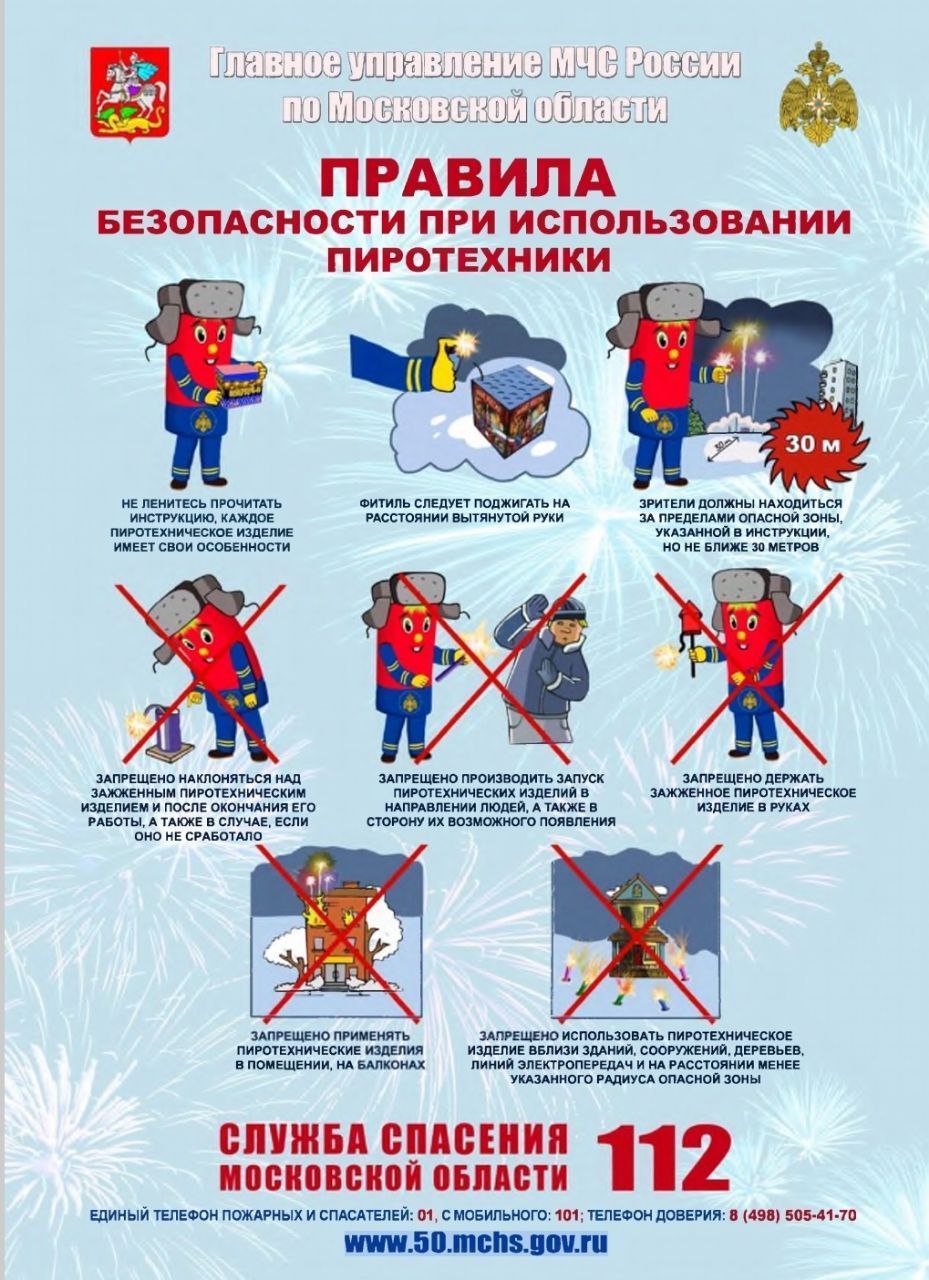 Главное управление МЧС России по Московской области

ПРАВИЛА
БЕЗОПАСНОСТИ ПРИ ИСПОЛЬЗОВАНИИ ПИРОТЕХНИКИ

30 м

30 м

НЕ ЛЕНИТЕСЬ ПРОЧИТАТЬ ИНСТРУКЦИЮ, КАЖДОЕ ПИРОТЕХНИЧЕСКОЕ ИЗДЕЛИЕ ИМЕЕТ СВОИ ОСОБЕННОСТИ

ФИТИЛЬ СЛЕДУЕТ ПОДЖИГАТЬ НА РАССТОЯНИИ ВЫТЯНУТОЙ РУКИ

ЗРИТЕЛИ ДОЛЖНЫ НАХОДИТЬСЯ ЗА ПРЕДЕЛАМИ ОПАСНОЙ ЗОНЫ, УКАЗАННОЙ В ИНСТРУКЦИИ, НО НЕ БЛИЖЕ 30 МЕТРОВ

ЗАПРЕЩЕНО НАКЛОНЯТЬСЯ НАД ЗАЖЖЕННЫМ ПИРОТЕХНИЧЕСКИМ ИЗДЕЛИЕМ И ПОСЛЕ ОКОНЧАНИЯ ЕГО РАБОТЫ, А ТАКЖЕ В СЛУЧАЕ, ЕСЛИ ОНО НЕ СРАБОТАЛО

ЗАПРЕЩЕНО ПРОИЗВОДИТЬ ЗАПУСК ПИРОТЕХНИЧЕСКИХ ИЗДЕЛИЙ В НАПРАВЛЕНИИ ЛЮДЕЙ, А ТАКЖЕ В СТОРОНУ ИХ ВОЗМОЖНОГО ПОЯВЛЕНИЯ

ЗАПРЕЩЕНО ДЕРЖАТЬ ЗАЖЖЕННОЕ ПИРОТЕХНИЧЕСКОЕ ИЗДЕЛИЕ В РУКАХ

ЗАПРЕЩЕНО ПРИМЕНЯТЬ ПИРОТЕХНИЧЕСКИЕ ИЗДЕЛИЯ В ПОМЕЩЕНИИ, НА БАЛКОНАХ

ЗАПРЕЩЕНО ИСПОЛЬЗОВАТЬ ПИРОТЕХНИЧЕСКОЕ ИЗДЕЛИЕ ВБЛИЗИ ЗДАНИЙ, СООРУЖЕНИЙ, ДЕРЕВЬЕВ, ЛИНИЙ ЭЛЕКТРОПЕРЕДАЧ И НА РАССТОЯНИИ МЕНЕЕ УКАЗАННОГО РАДИУСА ОПАСНОЙ ЗОНЫ

СЛУЖБА СПАСЕНИЯ МОСКОВСКОЙ ОБЛАСТИ 112

ЕДИНЫЙ ТЕЛЕФОН ПОЖАРНЫХ И СПАСАТЕЛЕЙ: 01, С МОБИЛЬНОГО: 101; ТЕЛЕФОН ДОВЕРИЯ: 8 (498) 505-41-70

www.50.mchs.gov.ru