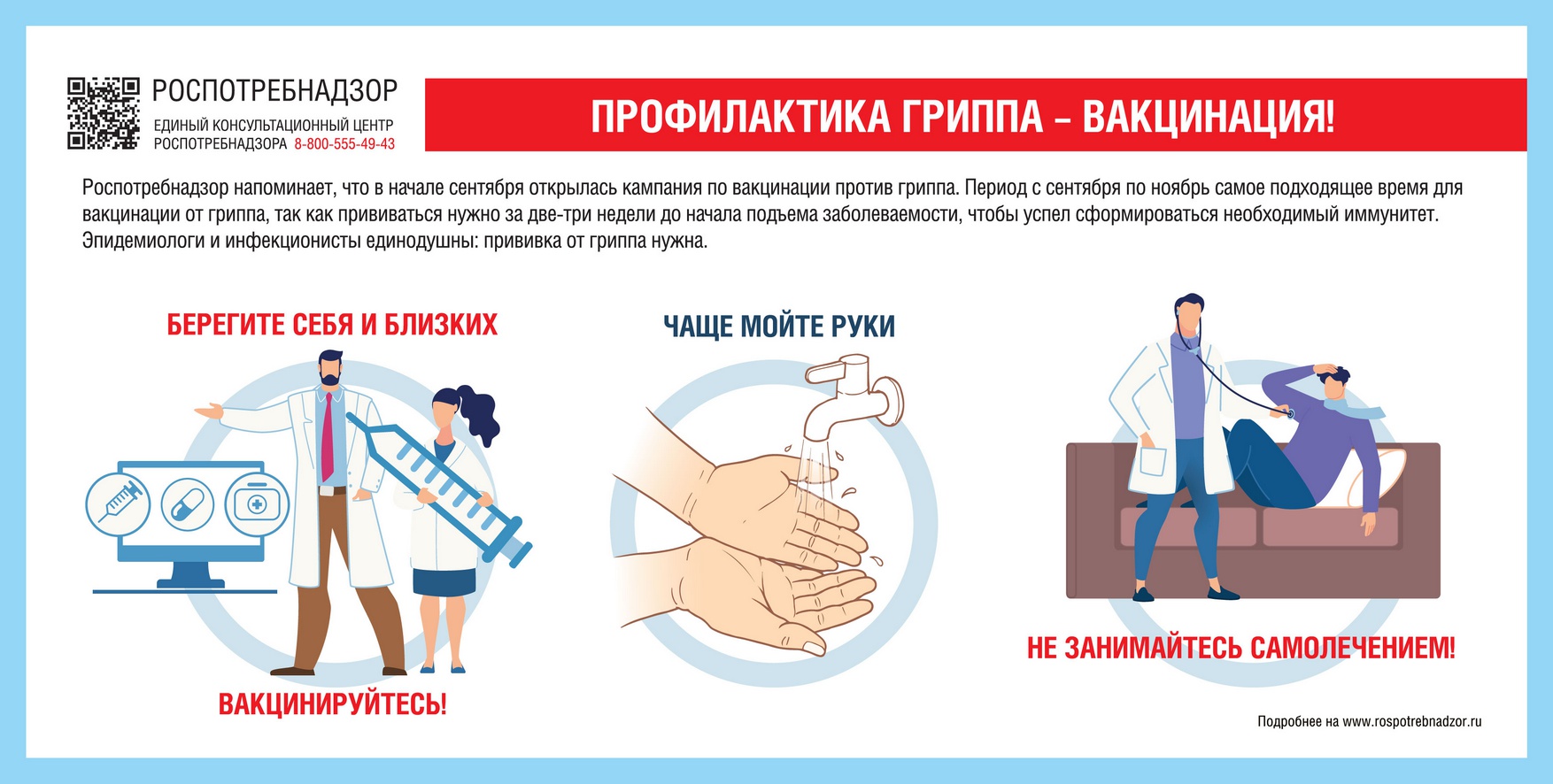 РОСПОТРЕБНАДЗОР
ЕДИНЫЙ КОНСУЛЬТАЦИОННЫЙ ЦЕНТР РОСПОТРЕБНАДЗОРА 8-800-555-49-43

ПРОФИЛАКТИКА ГРИППА – ВАКЦИНАЦИЯ!

Роспотребнадзор напоминает, что в начале сентября открылась кампания по вакцинации против гриппа. Период с сентября по ноябрь самое подходящее время для вакцинации от гриппа, так как прививаться нужно за две-три недели до начала подъема заболеваемости, чтобы успел сформироваться необходимый иммунитет. Эпидемиологи и инфекционисты единодушны: прививка от гриппа нужна.

БЕРЕГИТЕ СЕБЯ И БЛИЗКИХ

ВАКЦИНИРУЙТЕСЬ!

ЧАЩЕ МОЙТЕ РУКИ

НЕ ЗАНИМАЙТЕСЬ САМОЛЕЧЕНИЕМ!

Подробнее на www.rospotrebnadzor.ru