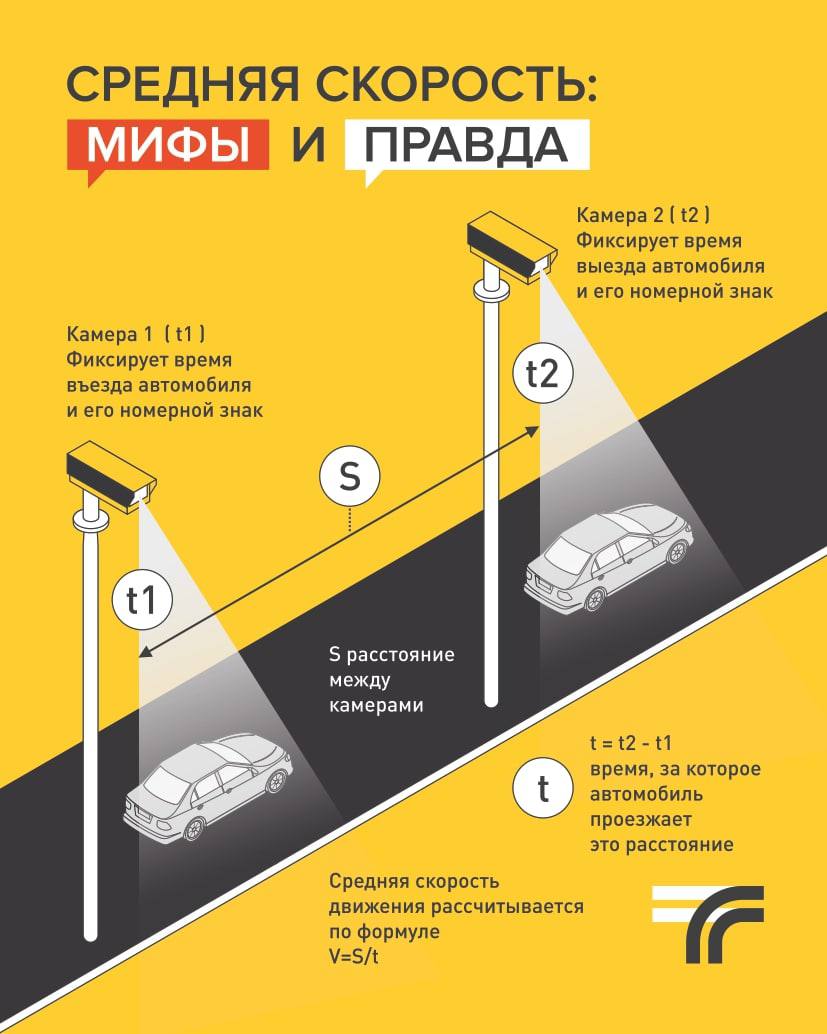 СРЕДНЯЯ СКОРОСТЬ:
МИФЫ И ПРАВДА

Камера 2 ( t2 )
Фиксирует время выезда автомобиля и его номерной знак

Камера 1 ( t1 )
Фиксирует время въезда автомобиля и его номерной знак

t2

S

t1

S расстояние между камерами

t

t = t2 - t1
время, за которое автомобиль проезжает это расстояние

Средняя скорость движения рассчитывается по формуле
V=S/t